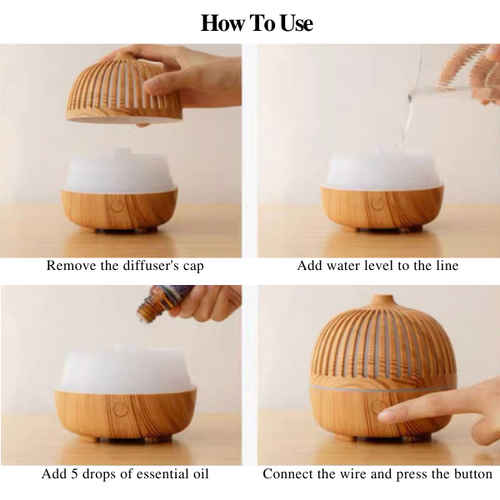 How To Use

Remove the diffuser's cap

Add water level to the line

Add 5 drops of essential oil

Connect the wire and press the button